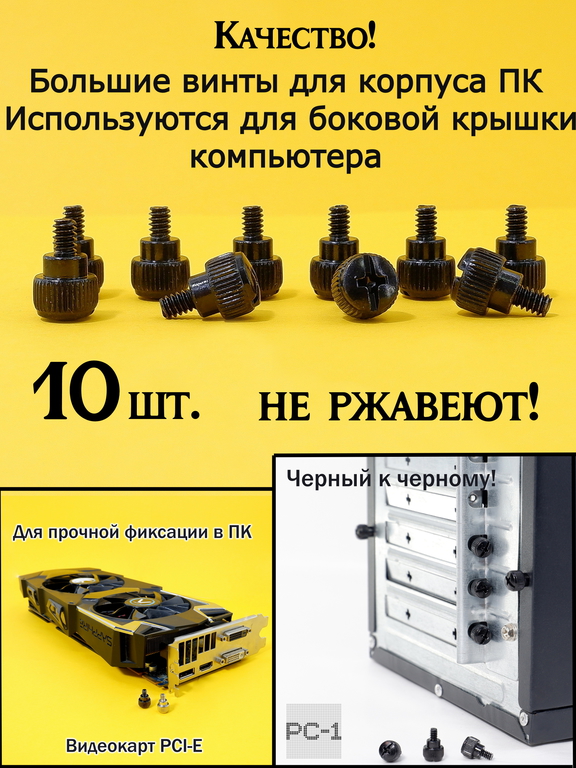 Качество!
Большие винты для корпуса ПК
Используются для боковой крышки компьютера

10 шт. НЕ РЖАВЕЮТ!

Для прочной фиксации в ПК

SAPPHIRE

Видеокарт PCI-E

Черный к черному!

PC-1